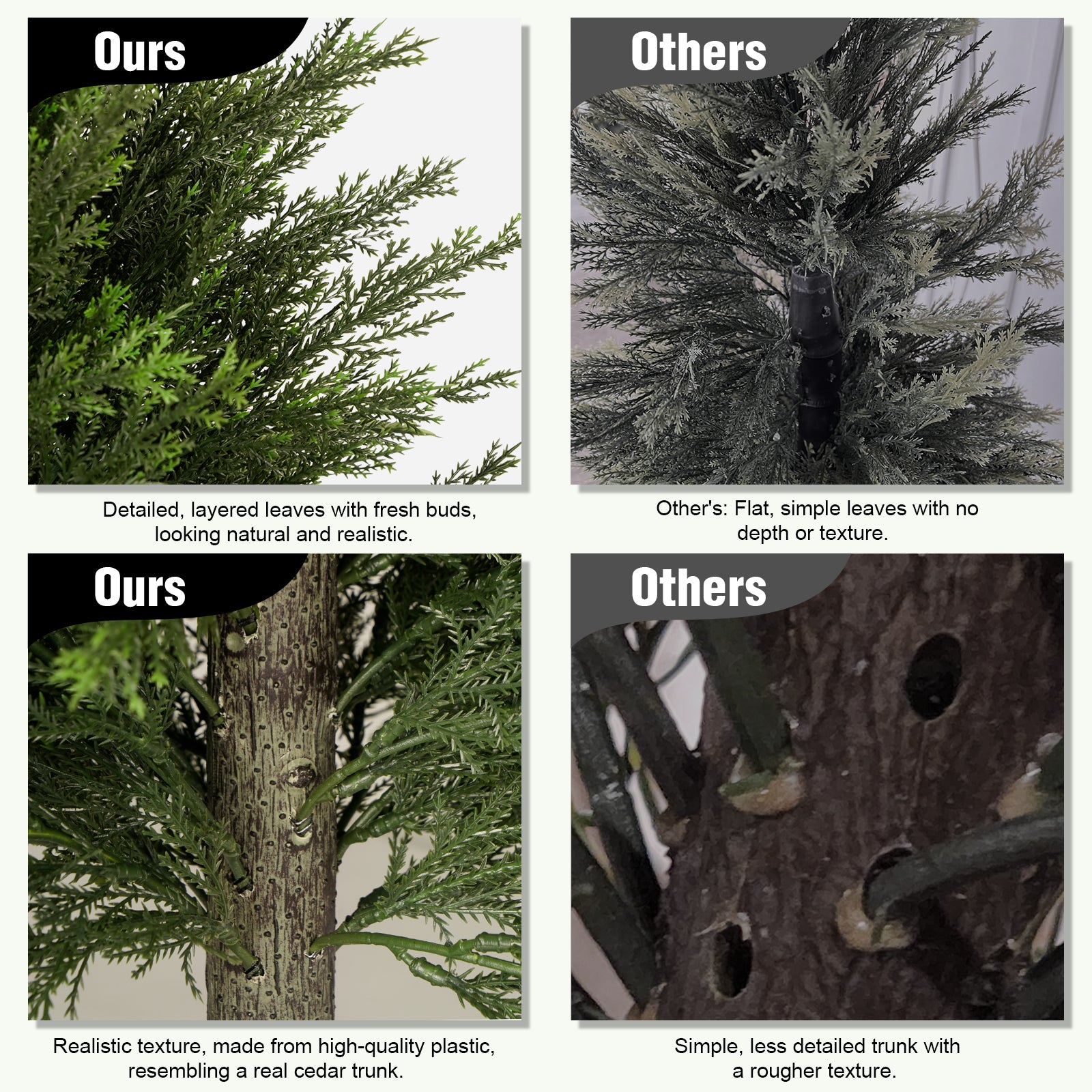 Ours

Detailed, layered leaves with fresh buds, looking natural and realistic.

Others

Other's: Flat, simple leaves with no depth or texture.

Ours

Realistic texture, made from high-quality plastic, resembling a real cedar trunk.

Others

Simple, less detailed trunk with a rougher texture.