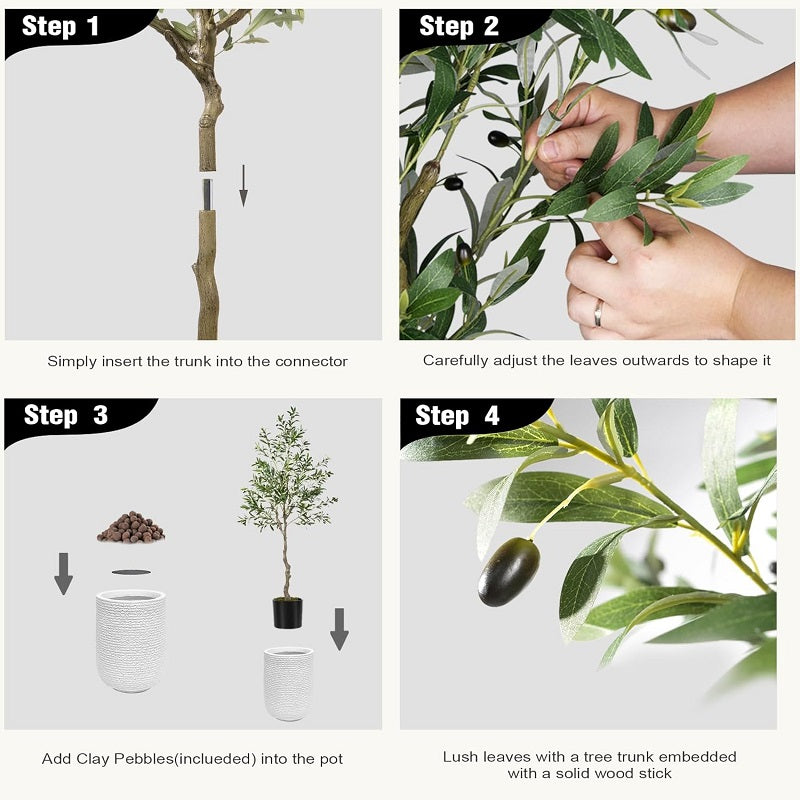 Step 1

Simply insert the trunk into the connector

Step 2

Carefully adjust the leaves outwards to shape it

Step 3

Add Clay Pebbles(inclueded) into the pot

Step 4

Lush leaves with a tree trunk embedded with a solid wood stick