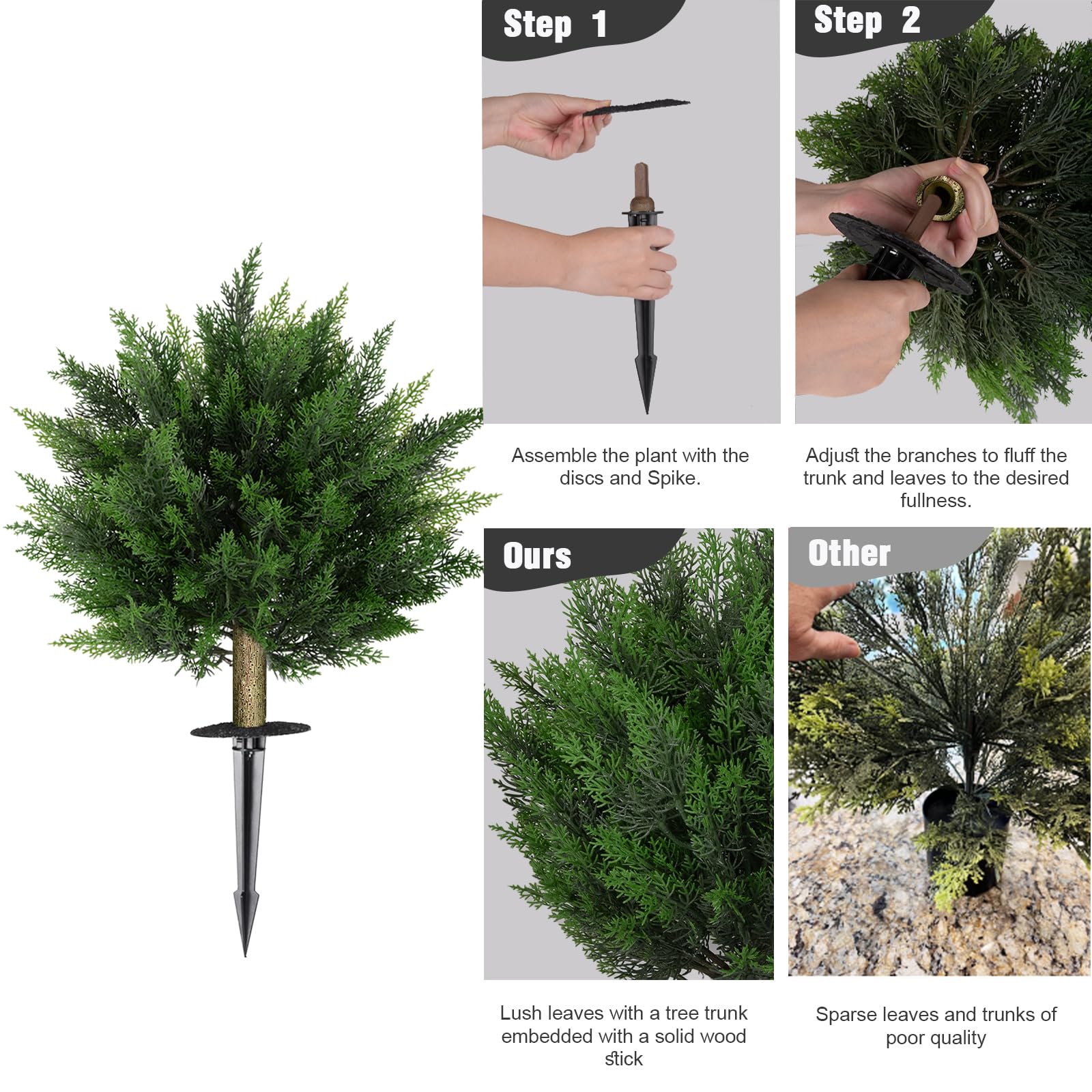 Step 1

Assemble the plant with the discs and Spike.

Step 2

Adjust the branches to fluff the trunk and leaves to the desired fullness.

Ours

Lush leaves with a tree trunk embedded with a solid wood stick

Other

Sparse leaves and trunks of poor quality