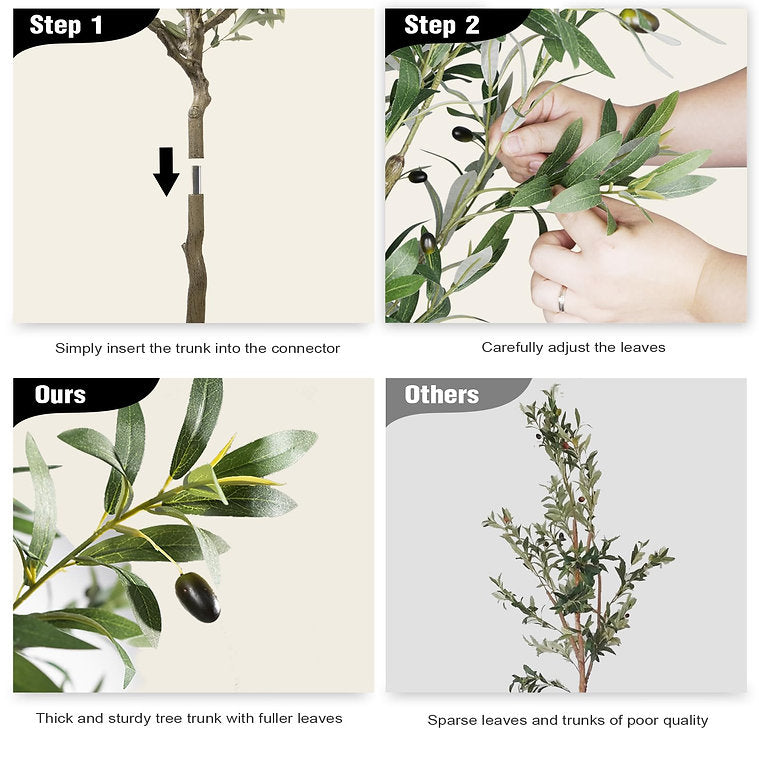 Step 1

Simply insert the trunk into the connector

Step 2

Carefully adjust the leaves

Ours

Thick and sturdy tree trunk with fuller leaves

Others

Sparse leaves and trunks of poor quality