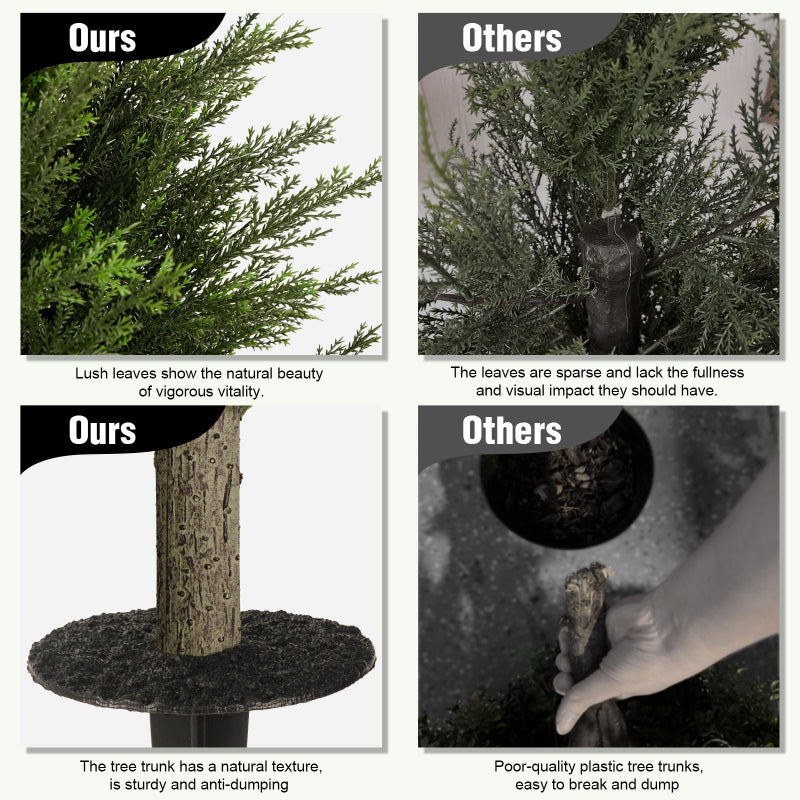 Ours

Lush leaves show the natural beauty of vigorous vitality.

Others

The leaves are sparse and lack the fullness and visual impact they should have.

Ours

The tree trunk has a natural texture, is sturdy and anti-dumping

Others

Poor-quality plastic tree trunks, easy to break and dump